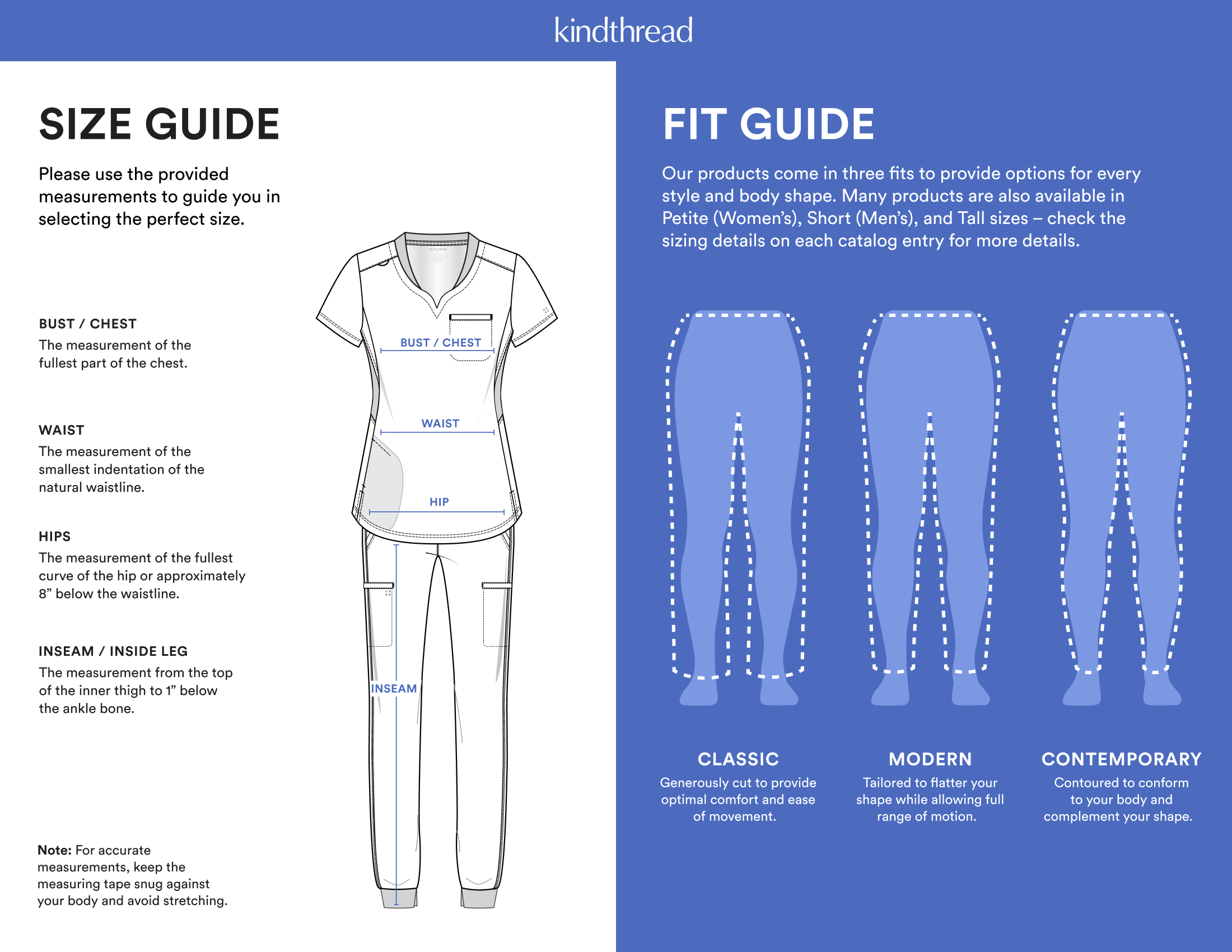 kindthread

SIZE GUIDE

Please use the provided measurements to guide you in selecting the perfect size.

BUST / CHEST
The measurement of the fullest part of the chest.

WAIST
The measurement of the smallest indentation of the natural waistline.

HIPS
The measurement of the fullest curve of the hip or approximately 8” below the waistline.

INSEAM / INSIDE LEG
The measurement from the top of the inner thigh to 1” below the ankle bone.

Note: For accurate measurements, keep the measuring tape snug against your body and avoid stretching.

BUST / CHEST

WAIST

HIP

INSEAM

FIT GUIDE

Our products come in three fits to provide options for every style and body shape. Many products are also available in Petite (Women’s), Short (Men’s), and Tall sizes – check the sizing details on each catalog entry for more details.

CLASSIC
Generously cut to provide optimal comfort and ease of movement.

MODERN
Tailored to flatter your shape while allowing full range of motion.

CONTEMPORARY
Contoured to conform to your body and complement your shape.